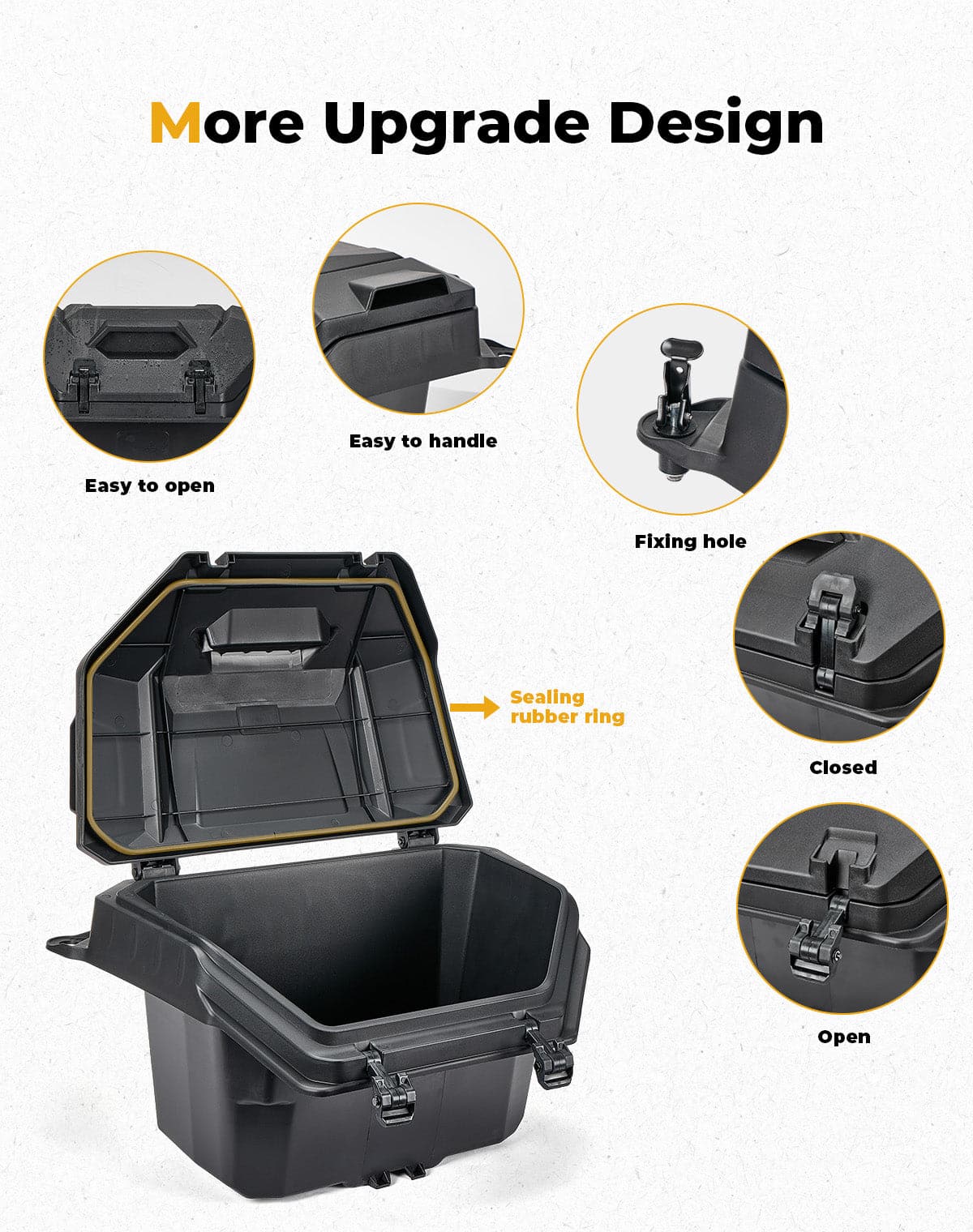 More Upgrade Design

Easy to open

Easy to handle

Fixing hole

Sealing rubber ring

Closed

Open