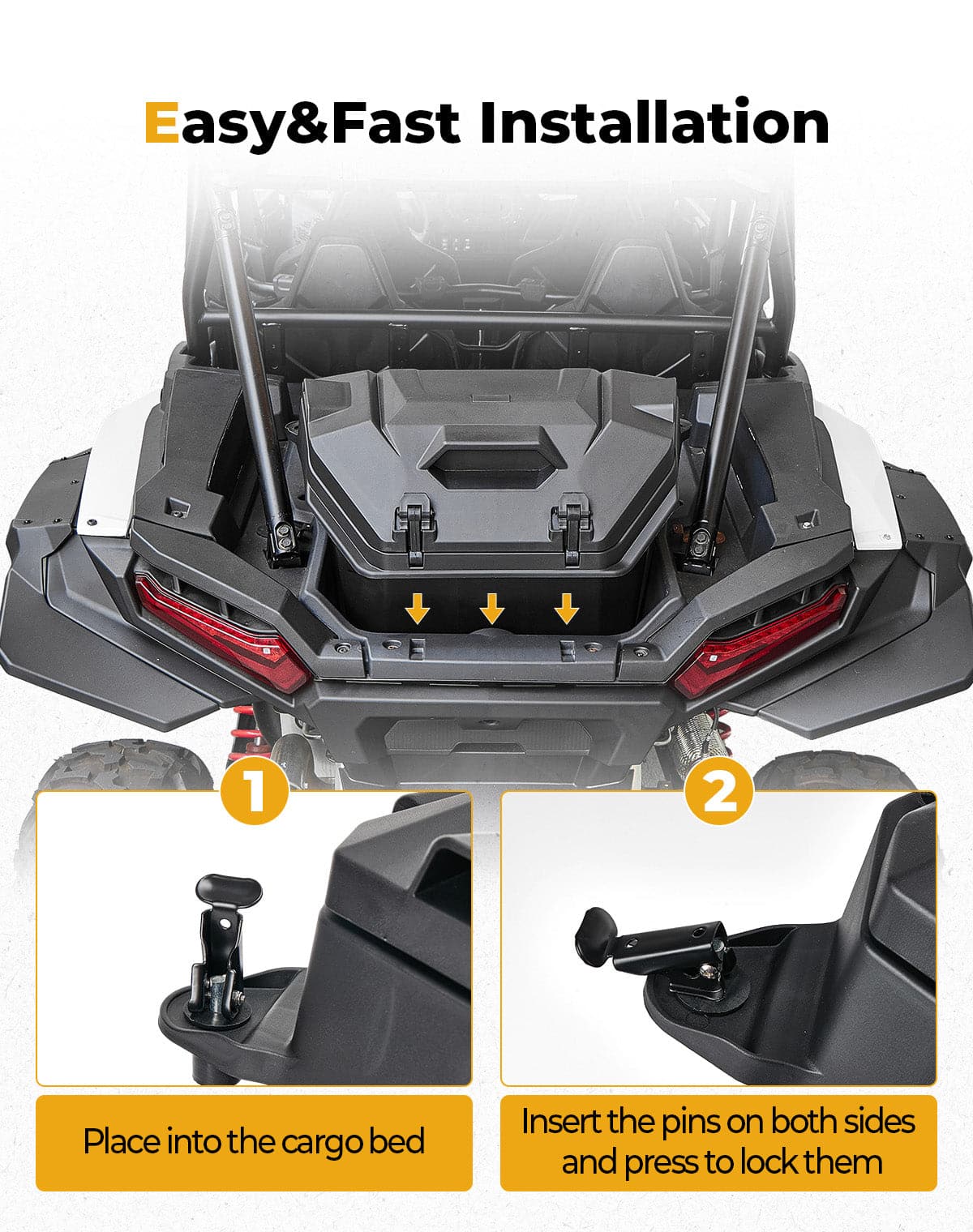 Easy&Fast Installation

1

Place into the cargo bed

2

Insert the pins on both sides and press to lock them