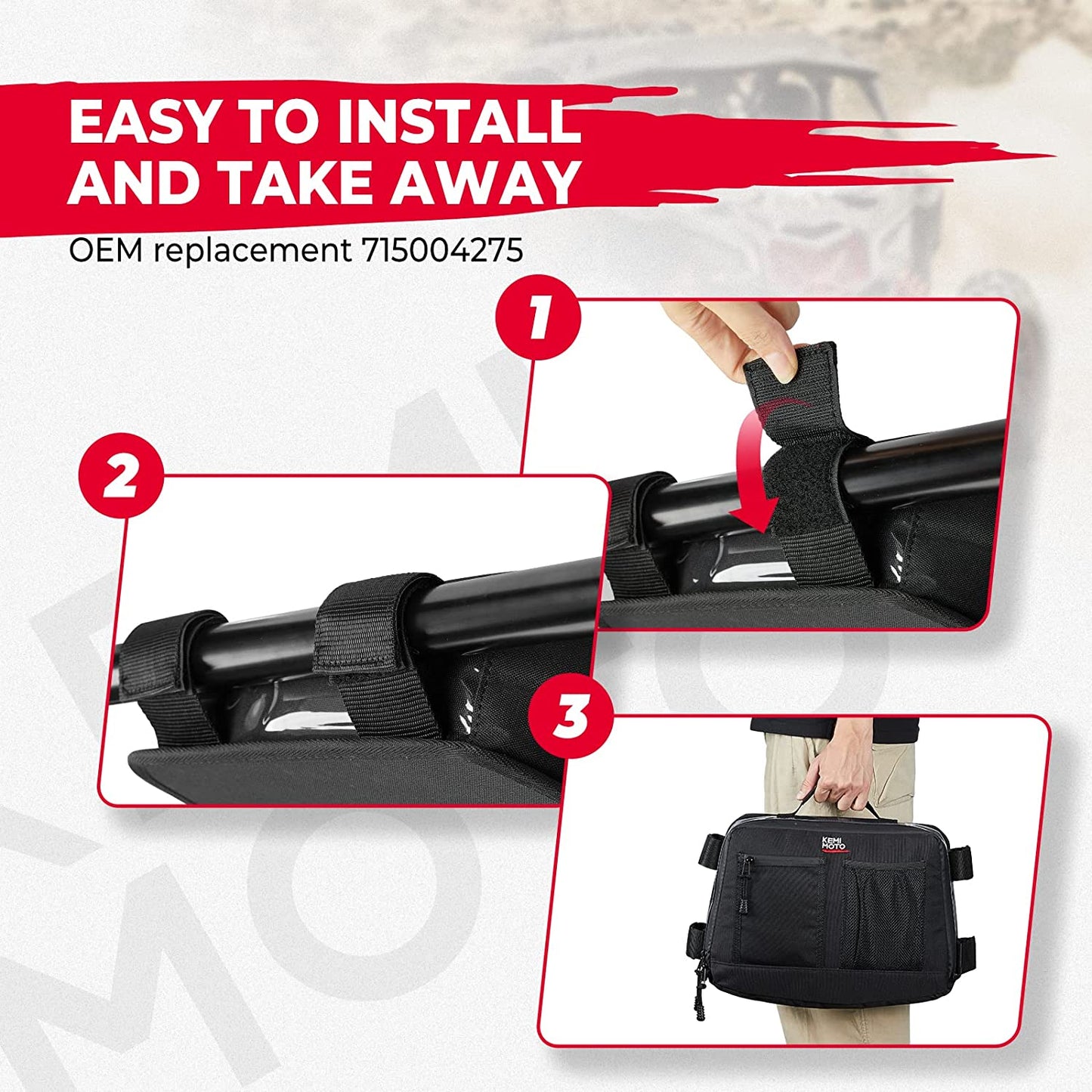 EASY TO INSTALL AND TAKE AWAY

OEM replacement 715004275

1

2

3

KEMI MOTO