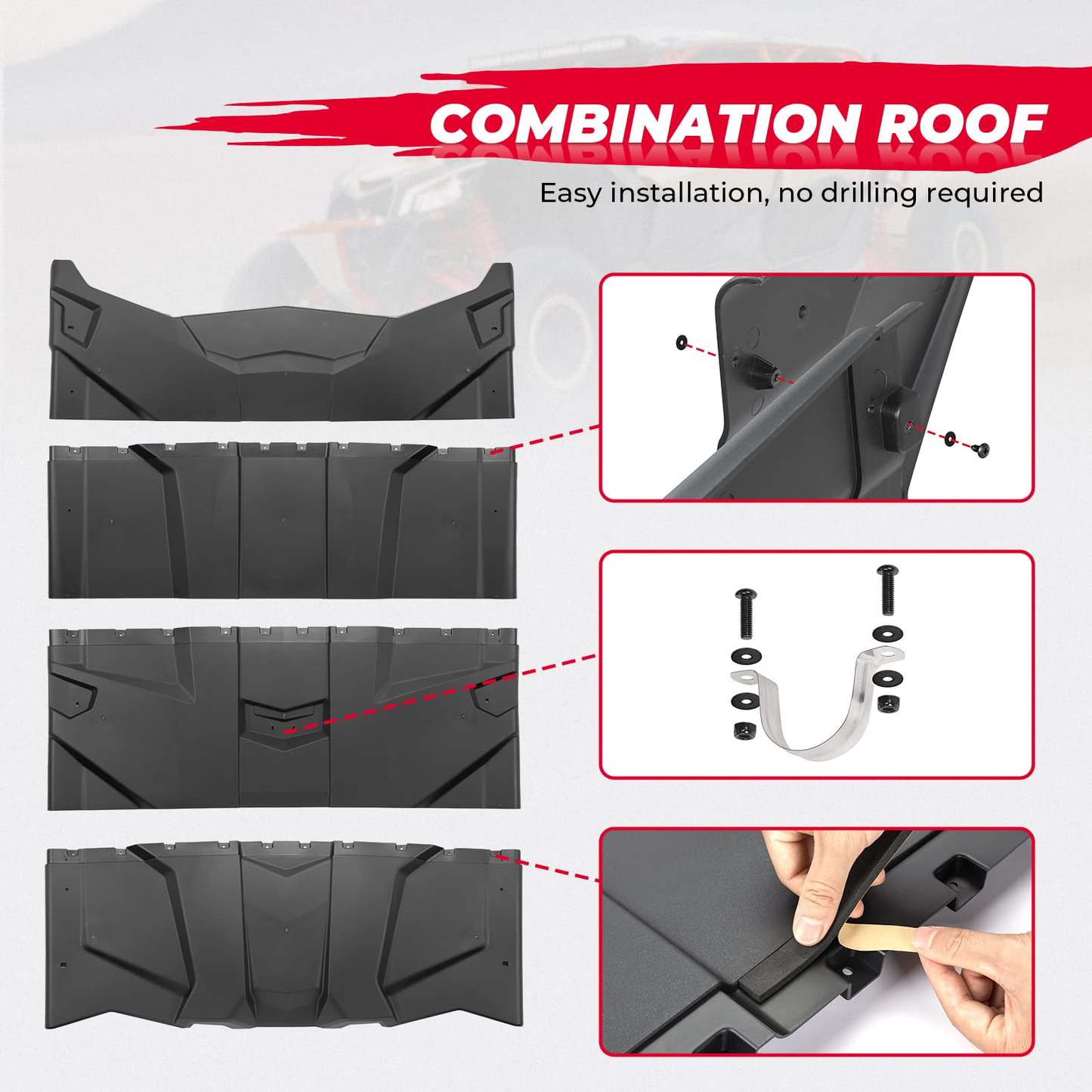 COMBINATION ROOF

Easy installation, no drilling required