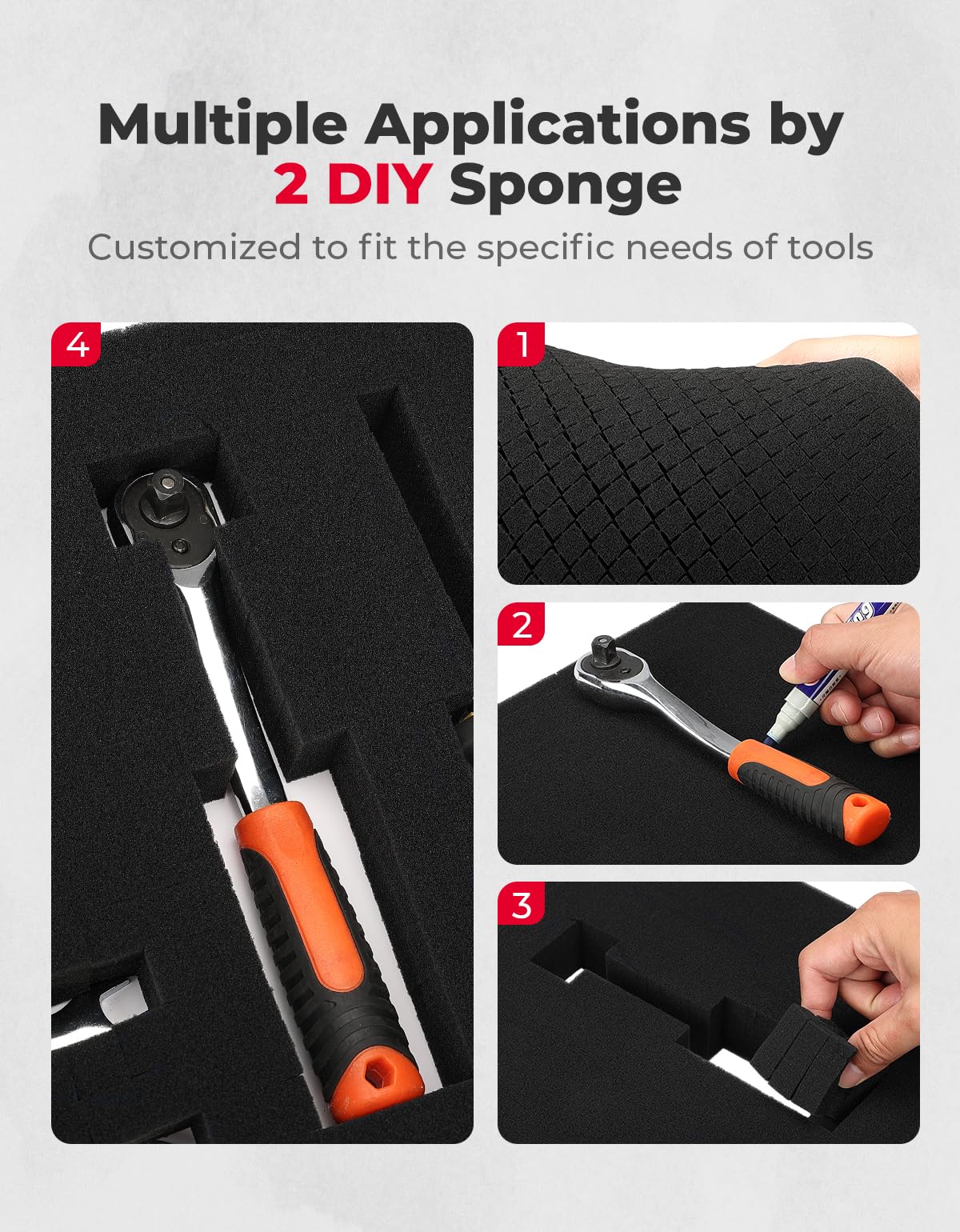 Multiple Applications by 2 DIY Sponge

Customized to fit the specific needs of tools

4

1

2

3