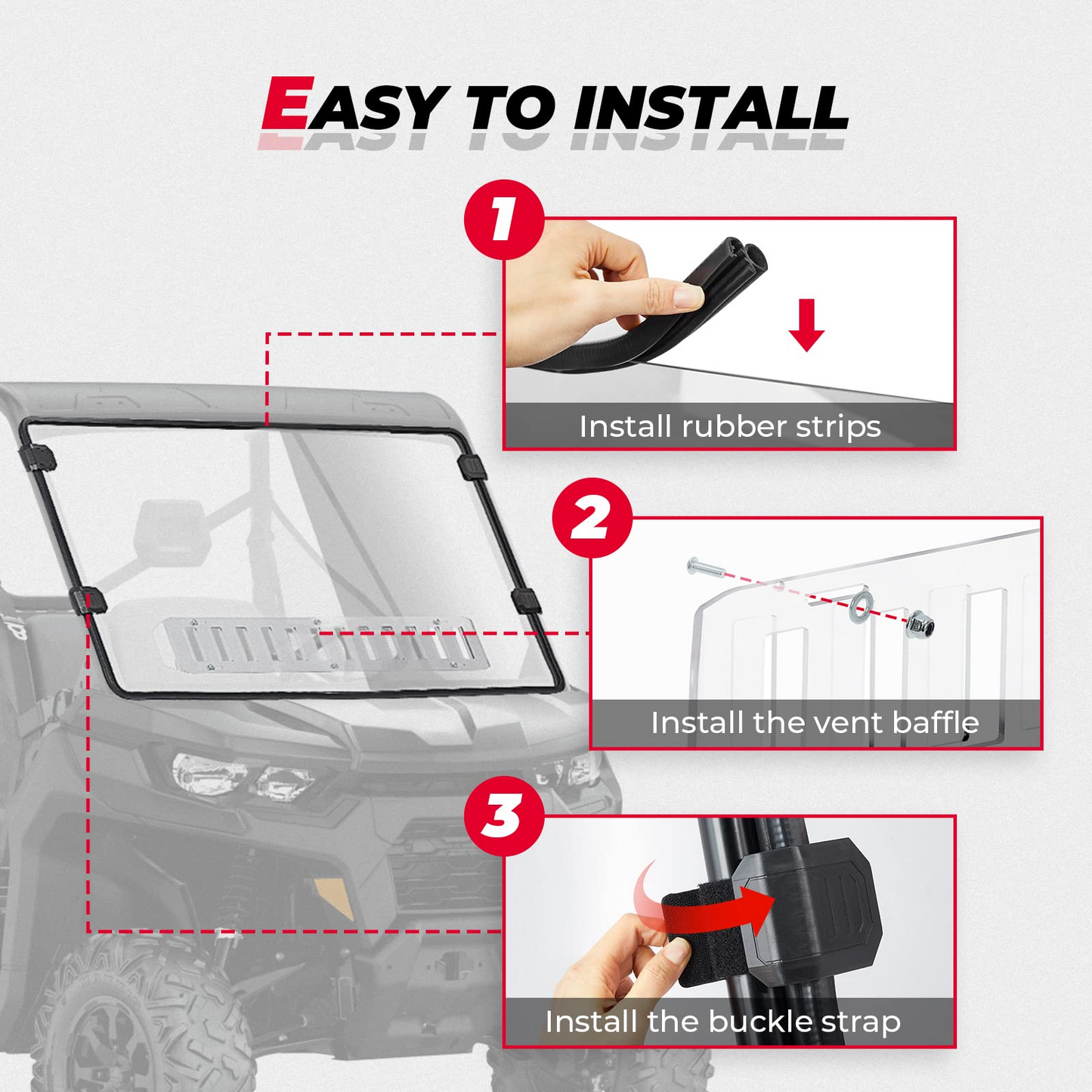 EASY TO INSTALL

1

Install rubber strips

2

Install the vent baffle

3

Install the buckle strap