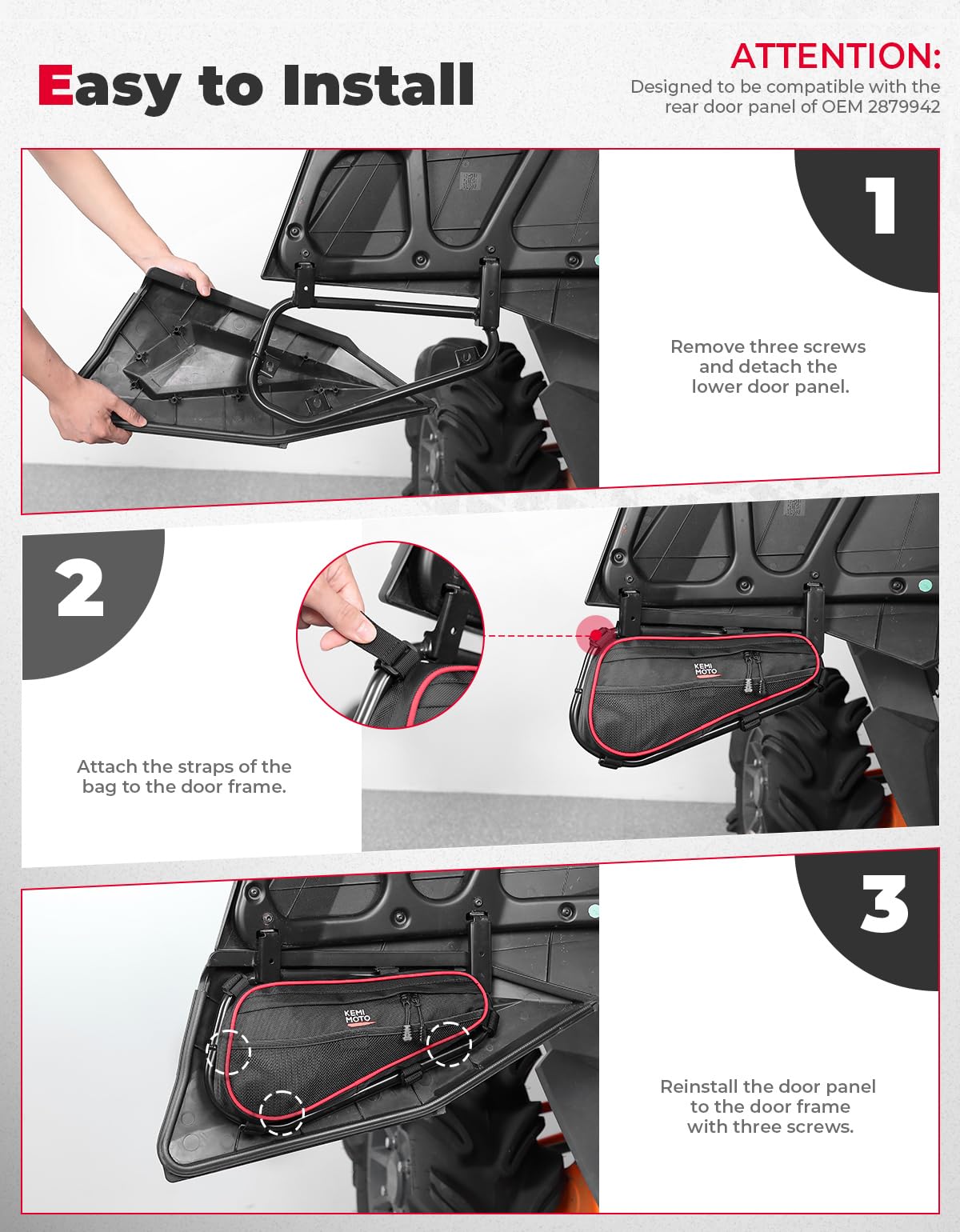 Easy to Install

ATTENTION:
Designed to be compatible with the rear door panel of OEM 2879942

1

Remove three screws and detach the lower door panel.

2

KEMI MOTO

Attach the straps of the bag to the door frame.

3

KEMI MOTO

Reinstall the door panel to the door frame with three screws.